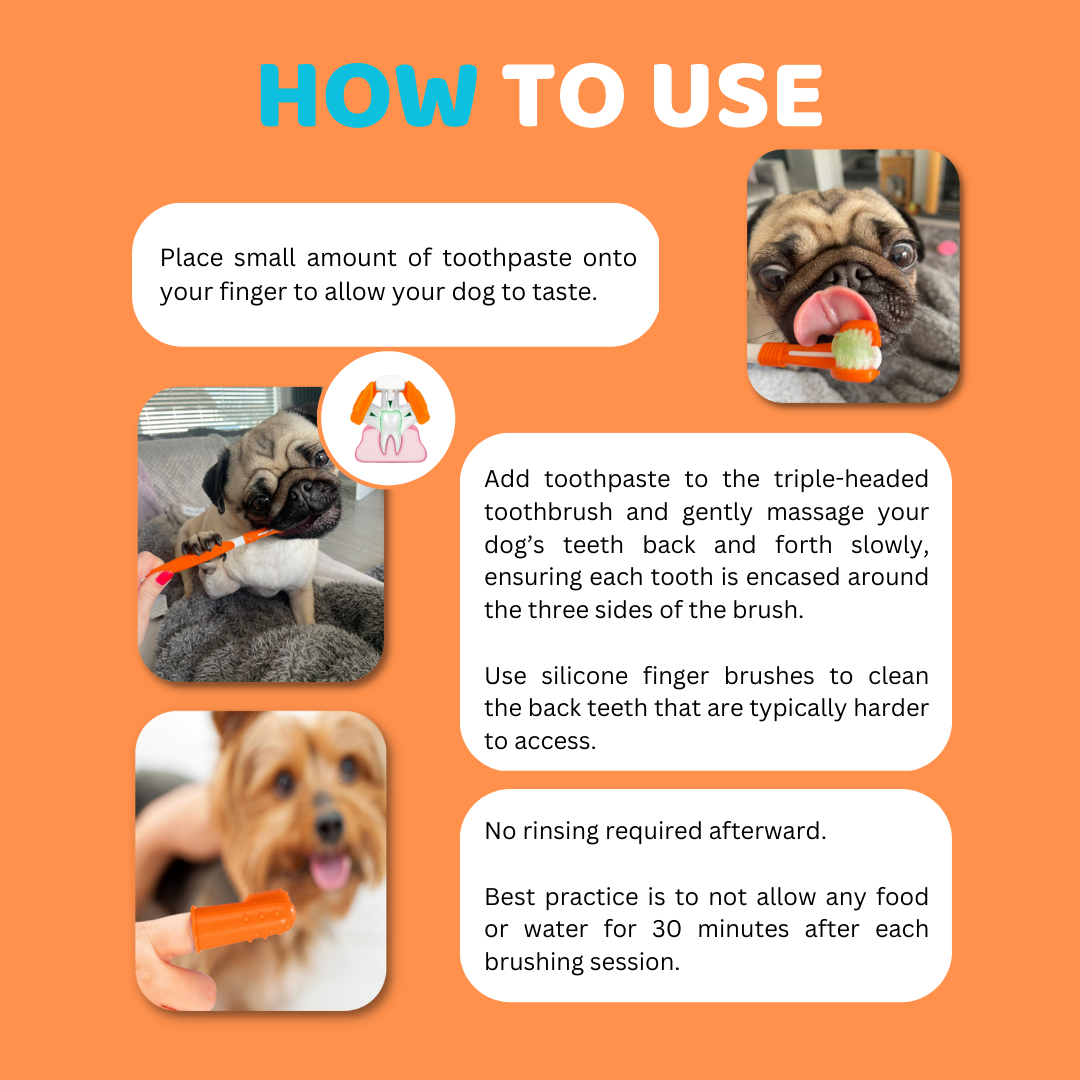 HOW TO USE

Place small amount of toothpaste onto your finger to allow your dog to taste.

Add toothpaste to the triple-headed toothbrush and gently massage your dog's teeth back and forth slowly, ensuring each tooth is encased around the three sides of the brush.

Use silicone finger brushes to clean the back teeth that are typically harder to access.

No rinsing required afterward.

Best practice is to not allow any food or water for 30 minutes after each brushing session.